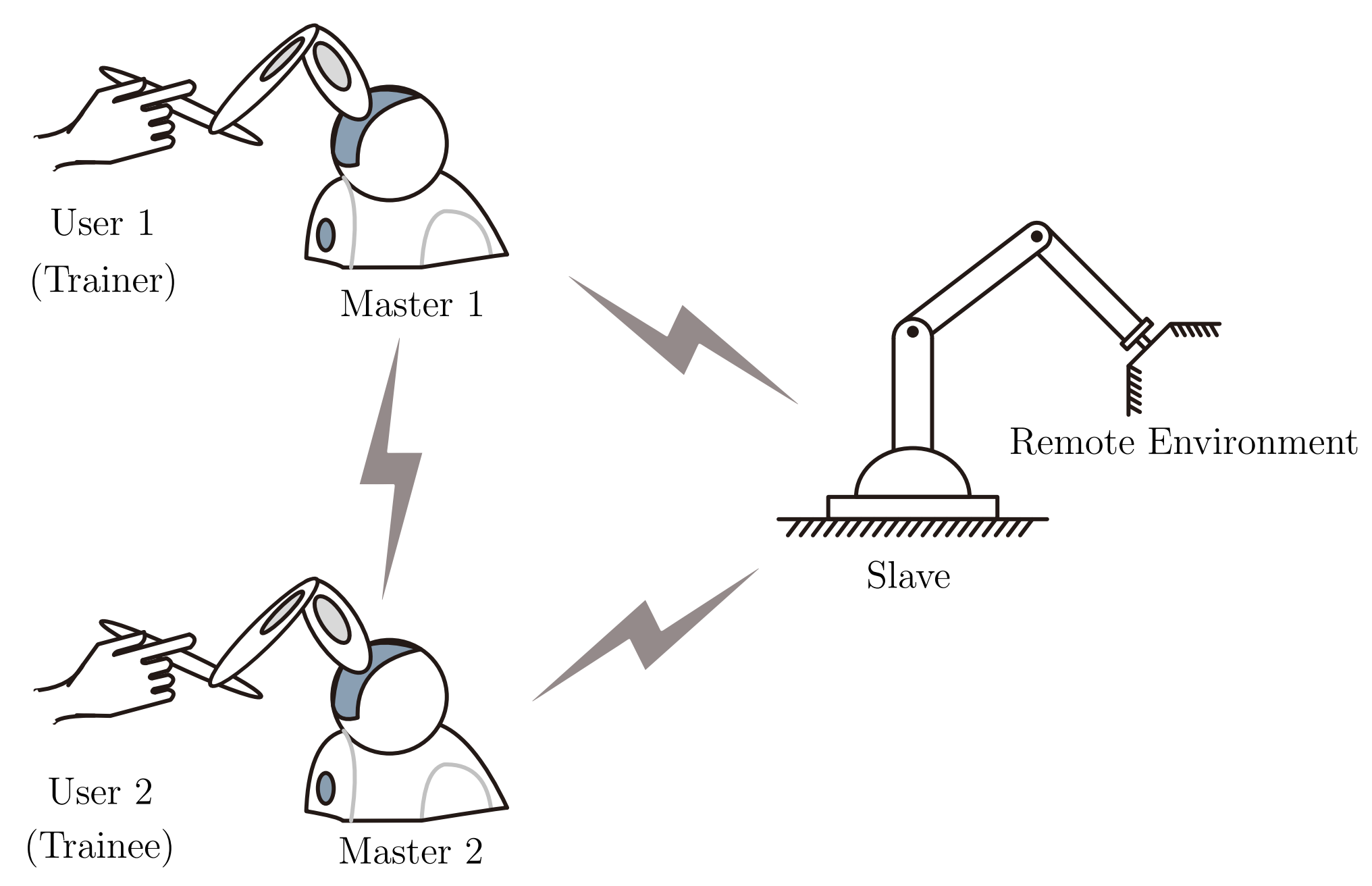 User 1
(Trainer)

Master 1

Remote Environment

Slave

User 2
(Trainee)

Master 2